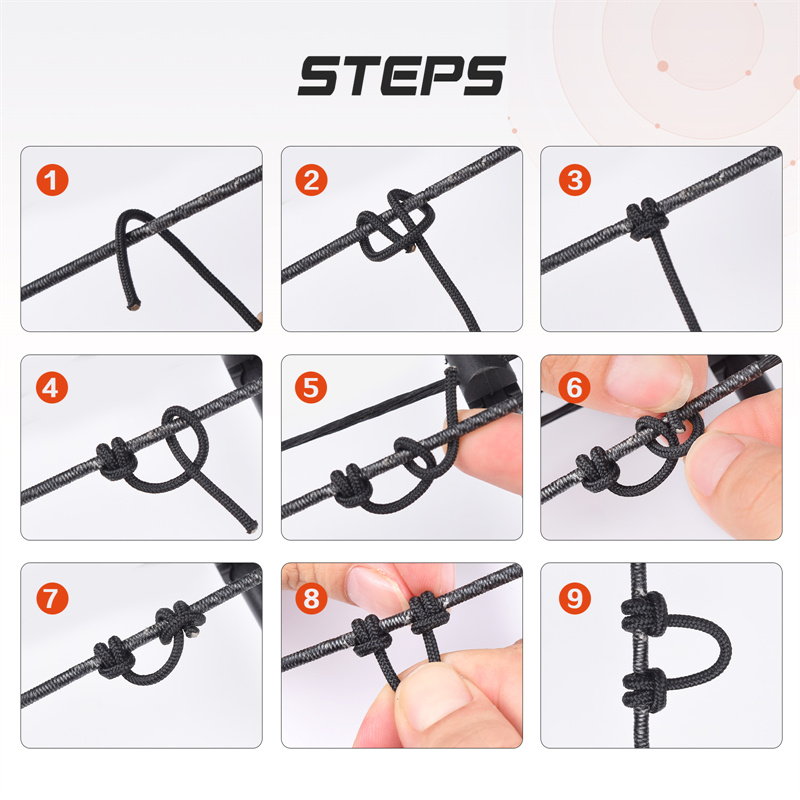 STEPS

1

2

3

4

5

6

7

8

9