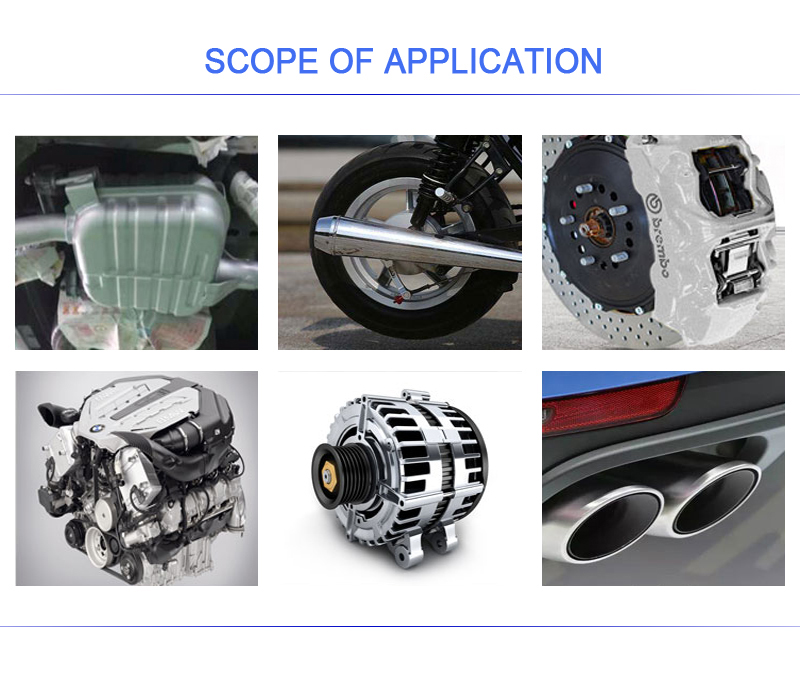 SCOPE OF APPLICATION

brembo