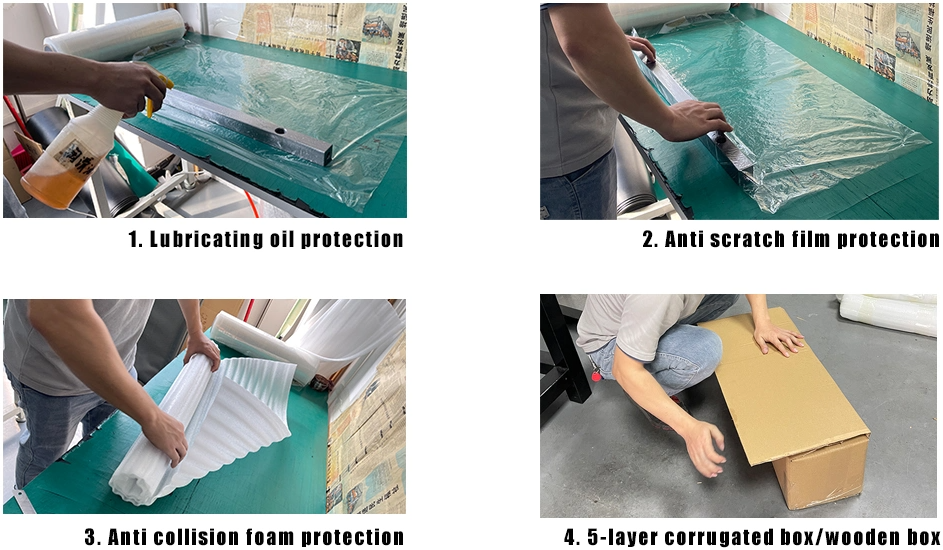 1. Lubricating oil protection

2. Anti scratch film protection

3. Anti collision foam protection

4. 5-layer corrugated box/wooden box