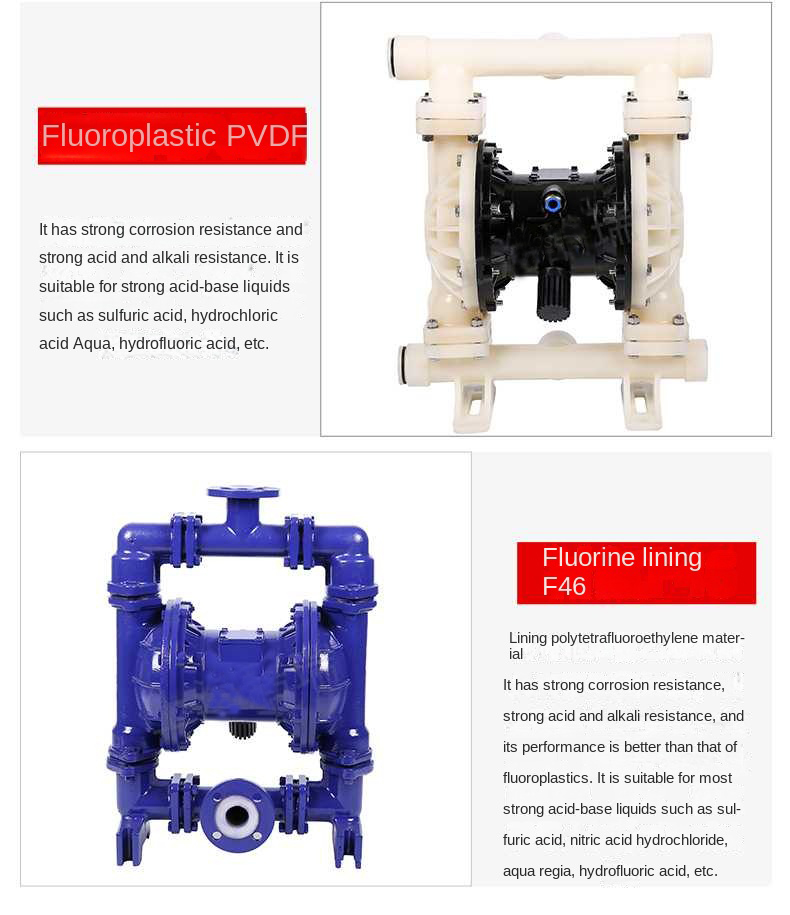 Fluoroplastic PVDF

It has strong corrosion resistance and strong acid and alkali resistance. It is suitable for strong acid-base liquids such as sulfuric acid, hydrochloric acid Aqua, hydrofluoric acid, etc.

Fluorine lining F46

Lining polytetrafluoroethylene material

It has strong corrosion resistance, strong acid and alkali resistance, and its performance is better than that of fluoroplastics. It is suitable for most strong acid-base liquids such as sulfuric acid, nitric acid hydrochloride, aqua regia, hydrofluoric acid, etc.